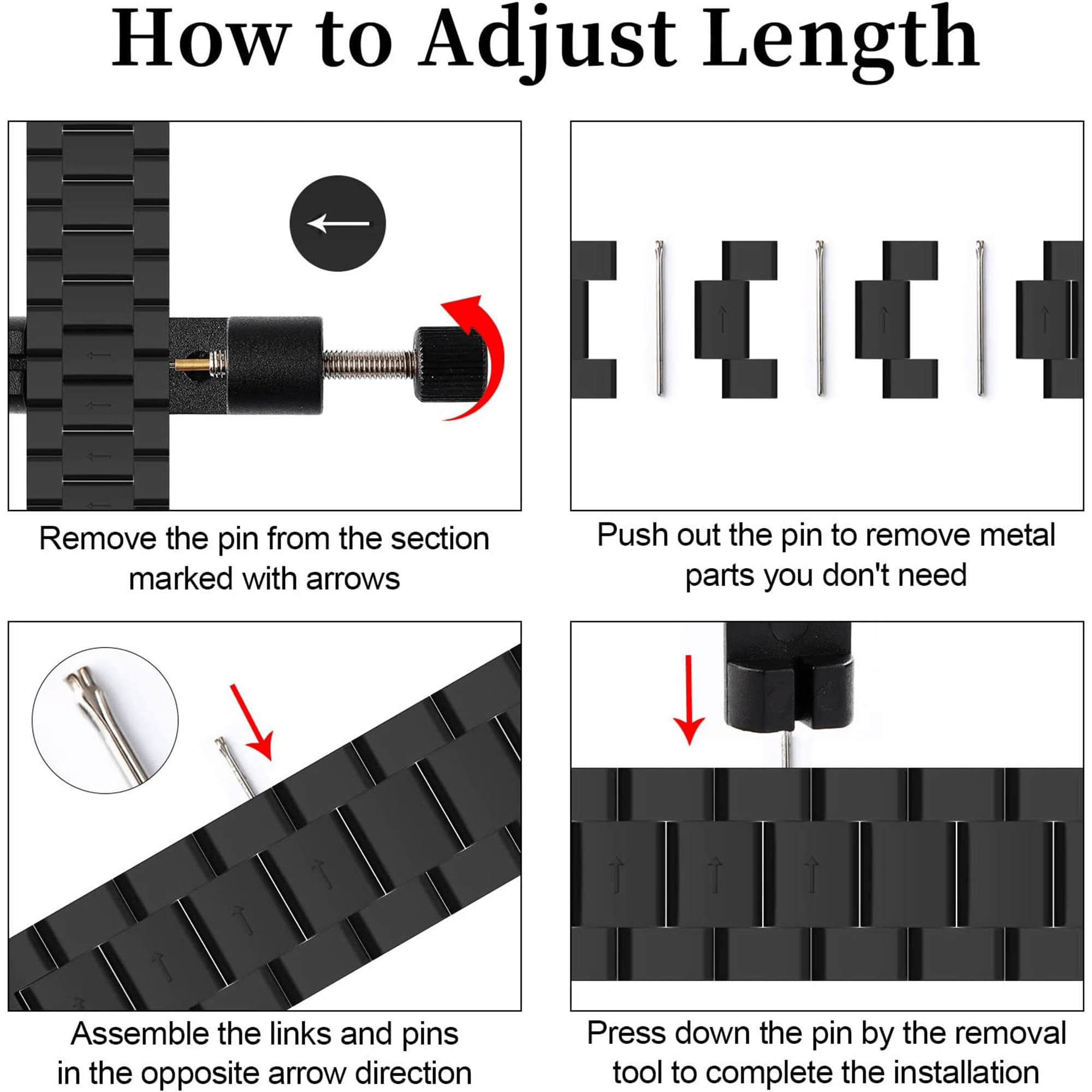 How to Adjust Length

Remove the pin from the section marked with arrows

Push out the pin to remove metal parts you don't need

Assemble the links and pins in the opposite arrow direction

Press down the pin by the removal tool to complete the installation